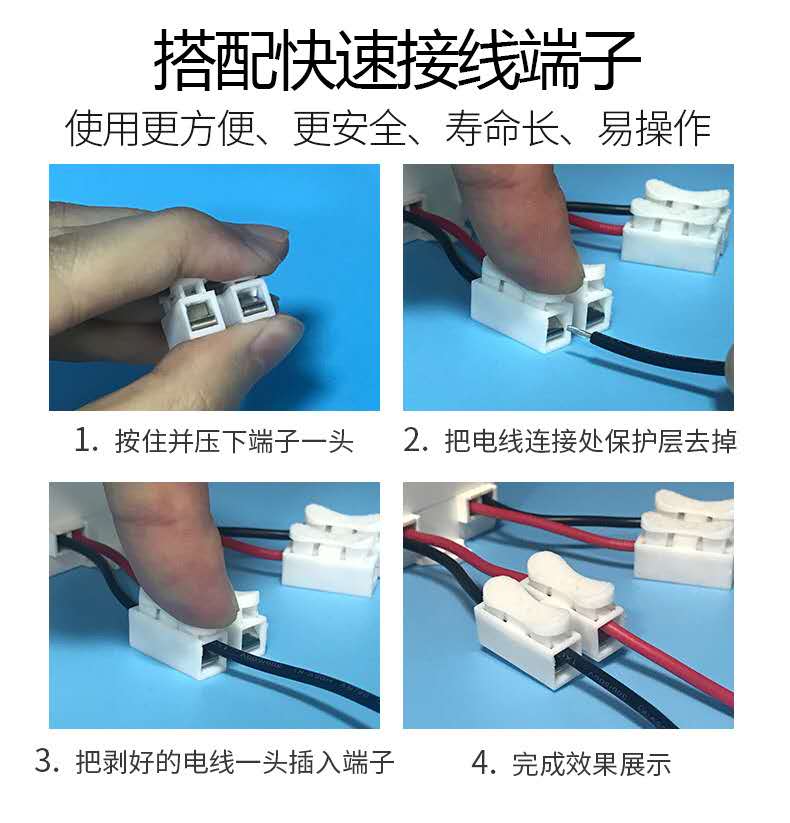 搭配快速接线端子

使用更方便、更安全、寿命长、易操作

1. 按住并压下端子一头

2. 把电线连接处保护层去掉

3. 把剥好的电线一头插入端子

4. 完成效果展示